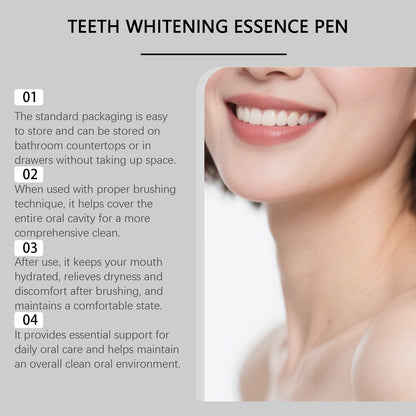 TEETH WHITENING ESSENCE PEN

01
The standard packaging is easy to store and can be stored on bathroom countertops or in drawers without taking up space.

02
When used with proper brushing technique, it helps cover the entire oral cavity for a more comprehensive clean.

03
After use, it keeps your mouth hydrated, relieves dryness and discomfort after brushing, and maintains a comfortable state.

04
It provides essential support for daily oral care and helps maintain an overall clean oral environment.